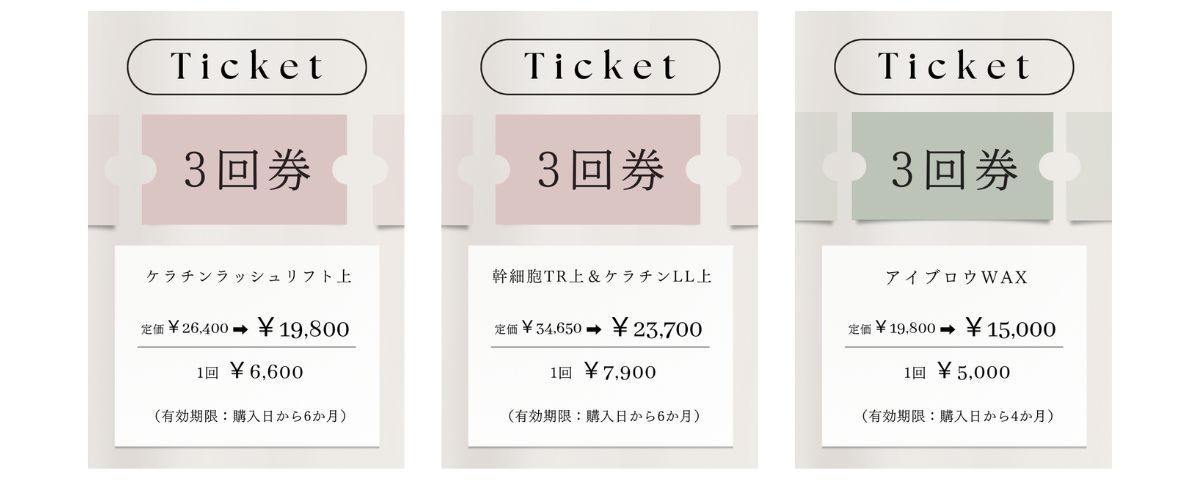 Ticket

3回券

ケラチンラッシュリフト上

定価￥26,400 ➡ ￥19,800

1回 ￥6,600

（有効期限：購入日から6か月）

Ticket

3回券

幹細胞TR上＆ケラチンLL上

定価￥34,650 ➡ ￥23,700

1回 ￥7,900

（有効期限：購入日から6か月）

Ticket

3回券

アイブロウWAX

定価￥19,800 ➡ ￥15,000

1回 ￥5,000

（有効期限：購入日から4か月）